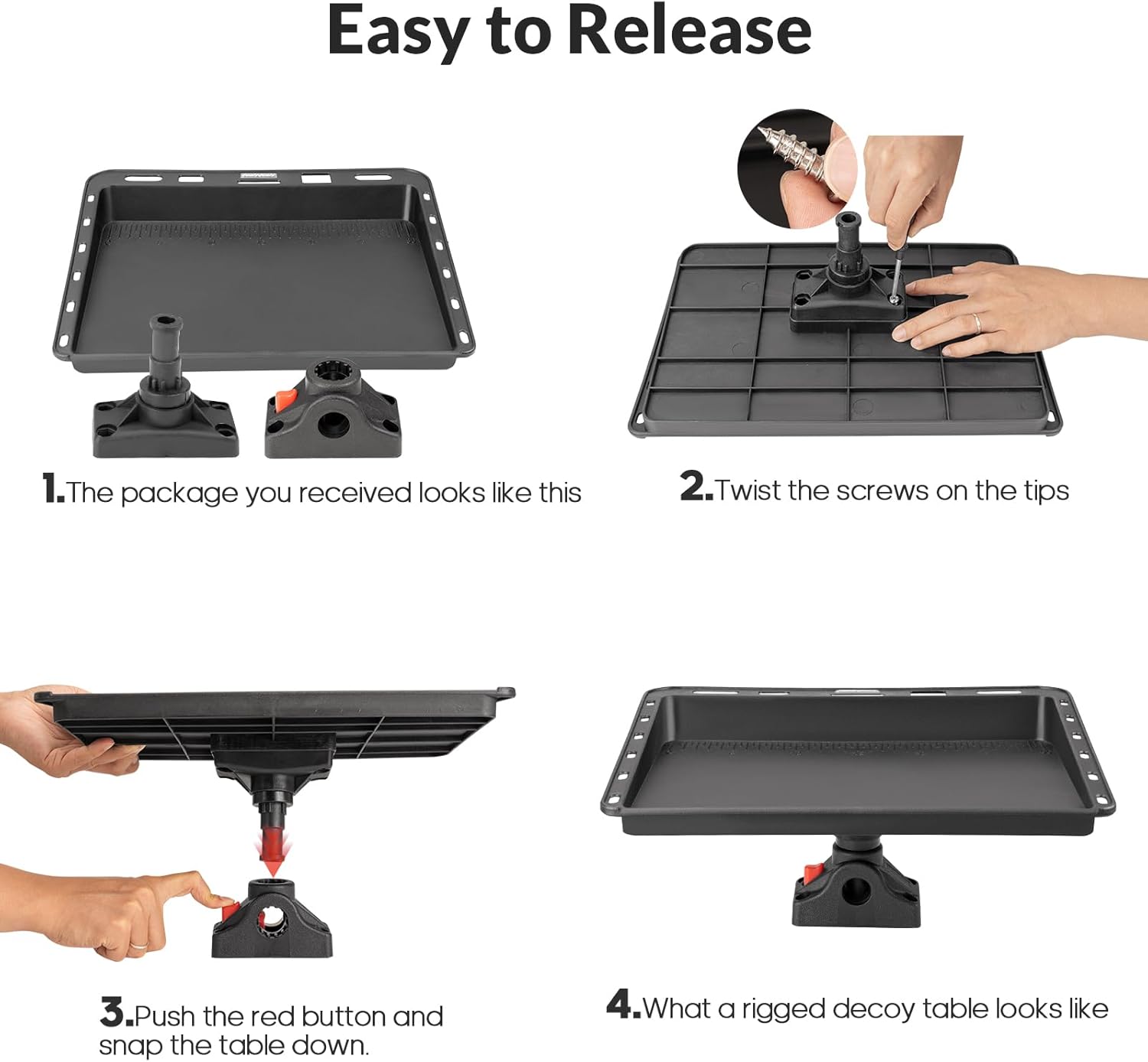 Easy to Release

1.The package you received looks like this

2.Twist the screws on the tips

3.Push the red button and snap the table down.

4.What a rigged decoy table looks like