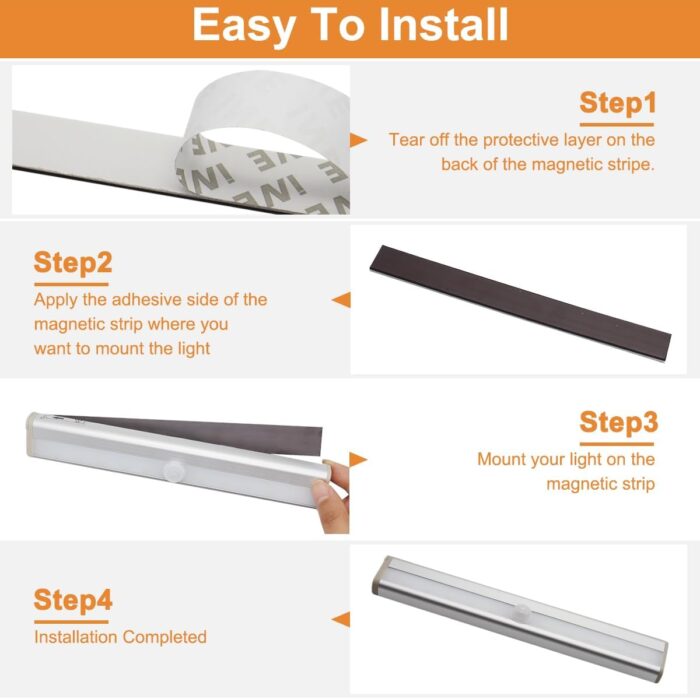 Easy To Install

Step1

Tear off the protective layer on the back of the magnetic stripe.

Step2

Apply the adhesive side of the magnetic strip where you want to mount the light

Step3

Mount your light on the magnetic strip

Step4

Installation Completed