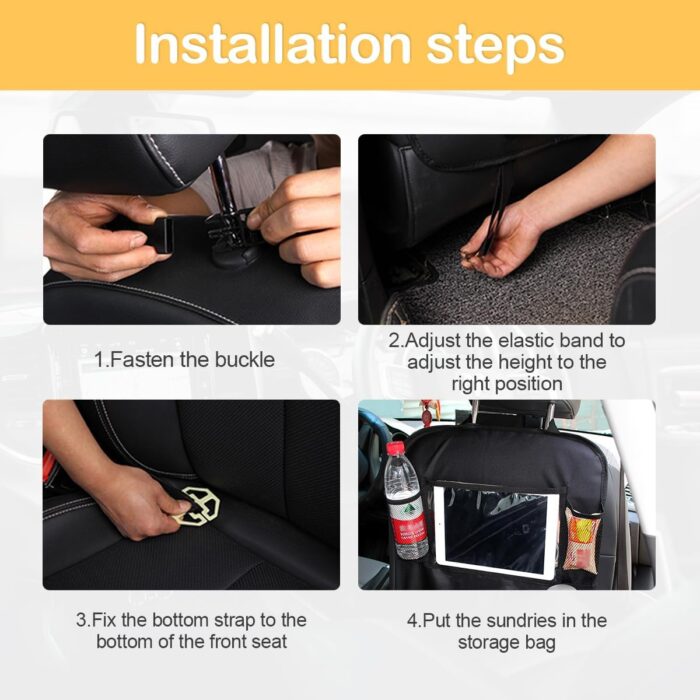 Installation steps

1.Fasten the buckle

2.Adjust the elastic band to adjust the height to the right position

3.Fix the bottom strap to the bottom of the front seat

4.Put the sundries in the storage bag