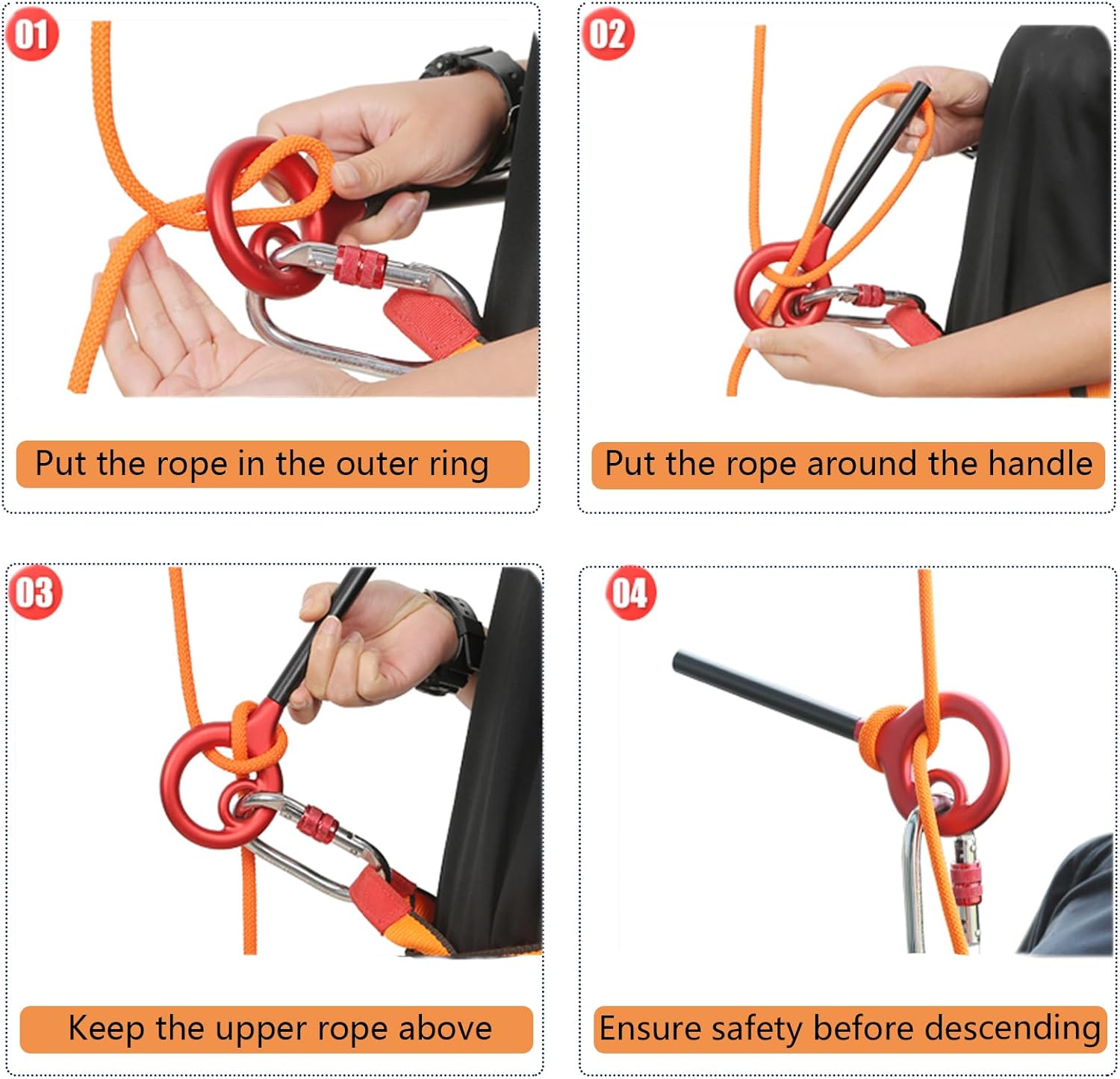 01

Put the rope in the outer ring

02

Put the rope around the handle

03

Keep the upper rope above

04

Ensure safety before descending