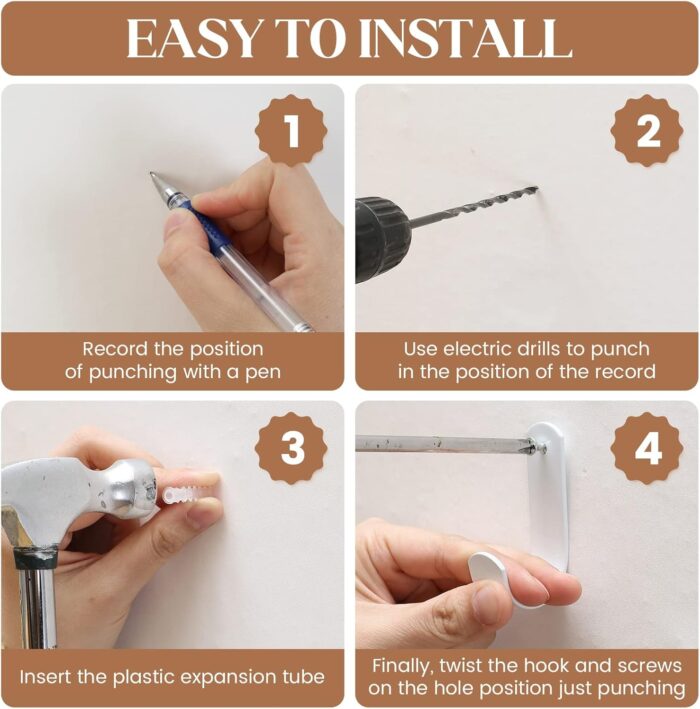 EASY TO INSTALL

1

Record the position of punching with a pen

2

Use electric drills to punch in the position of the record

3

Insert the plastic expansion tube

4

Finally, twist the hook and screws on the hole position just punching