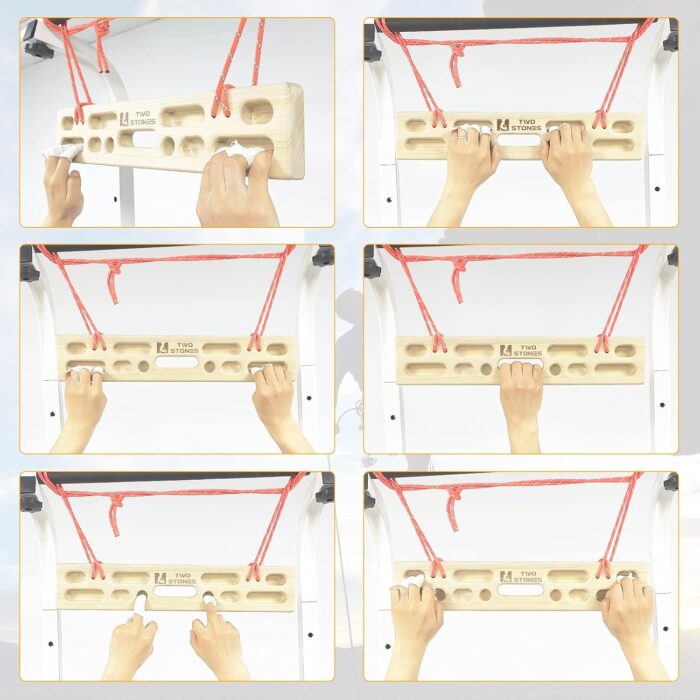 TWO STONES

TWO STONES

TWO STONES

TWO STONES

TWO STONES

TWO STONES