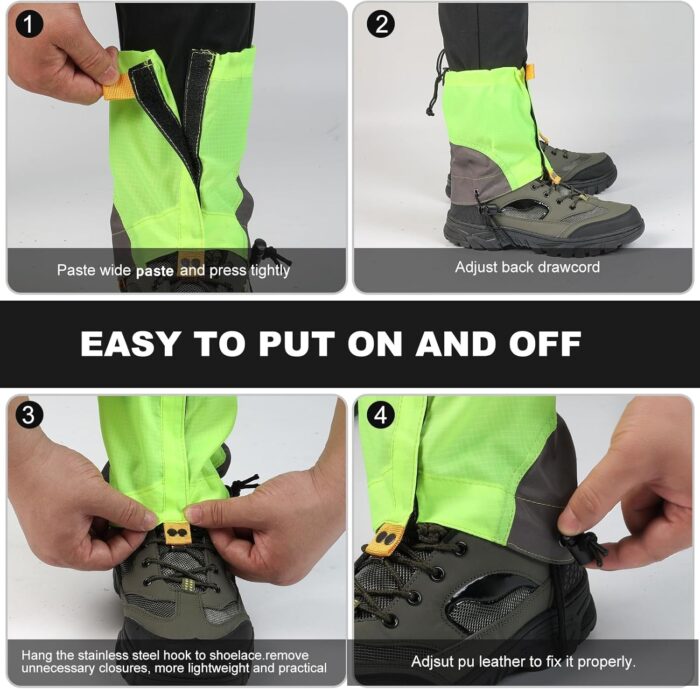 1

Paste wide paste and press tightly

2

Adjust back drawcord

EASY TO PUT ON AND OFF

3

Hang the stainless steel hook to shoelace.remove unnecessary closures, more lightweight and practical

4

Adjsut pu leather to fix it properly.