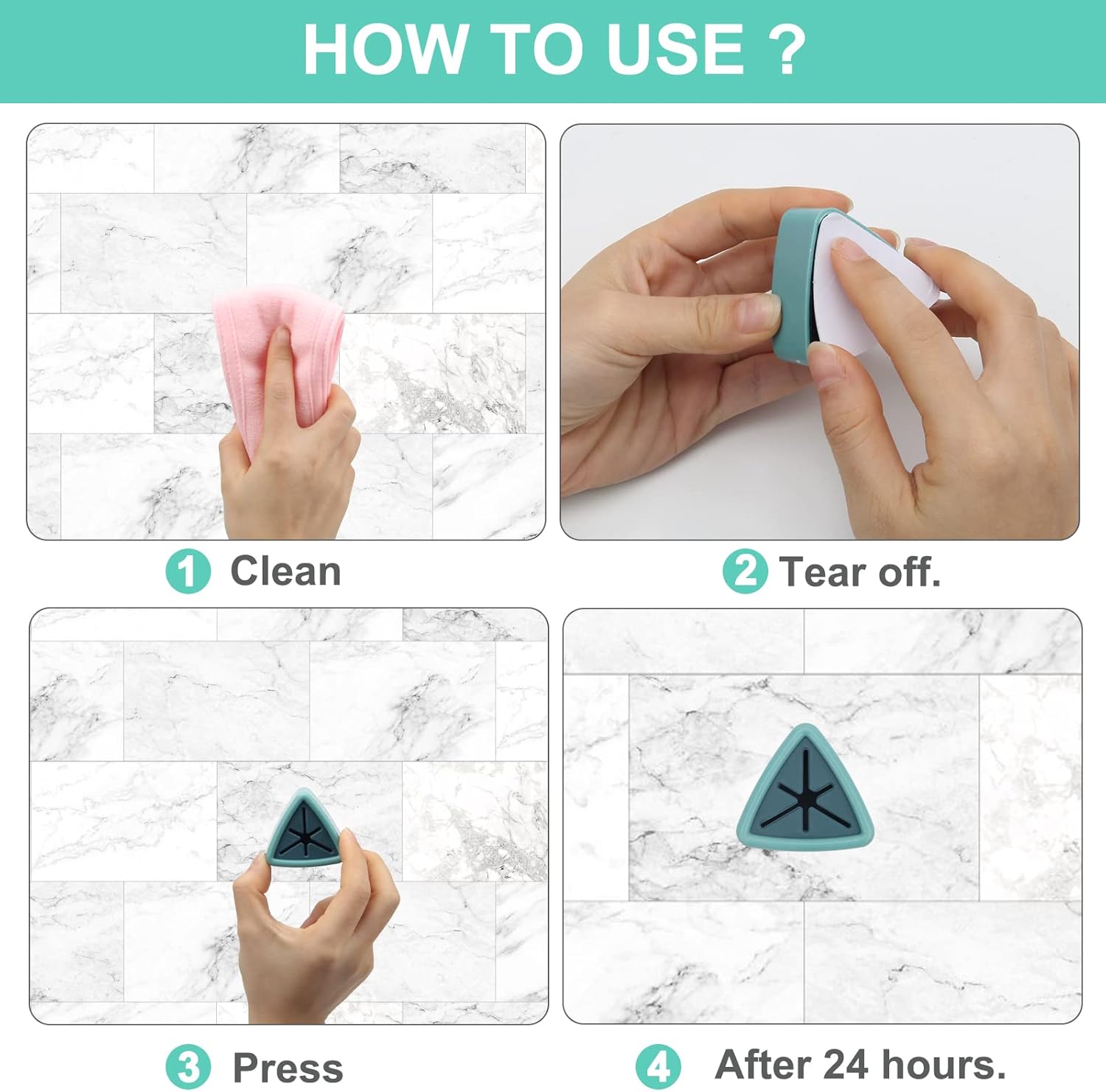 HOW TO USE ?

1 Clean

2 Tear off.

3 Press

4 After 24 hours.