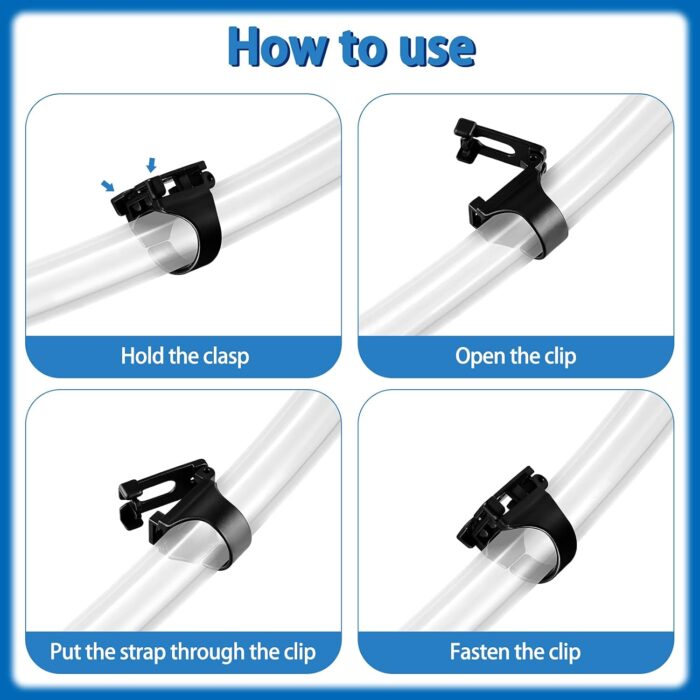 How to use

Hold the clasp

Open the clip

Put the strap through the clip

Fasten the clip