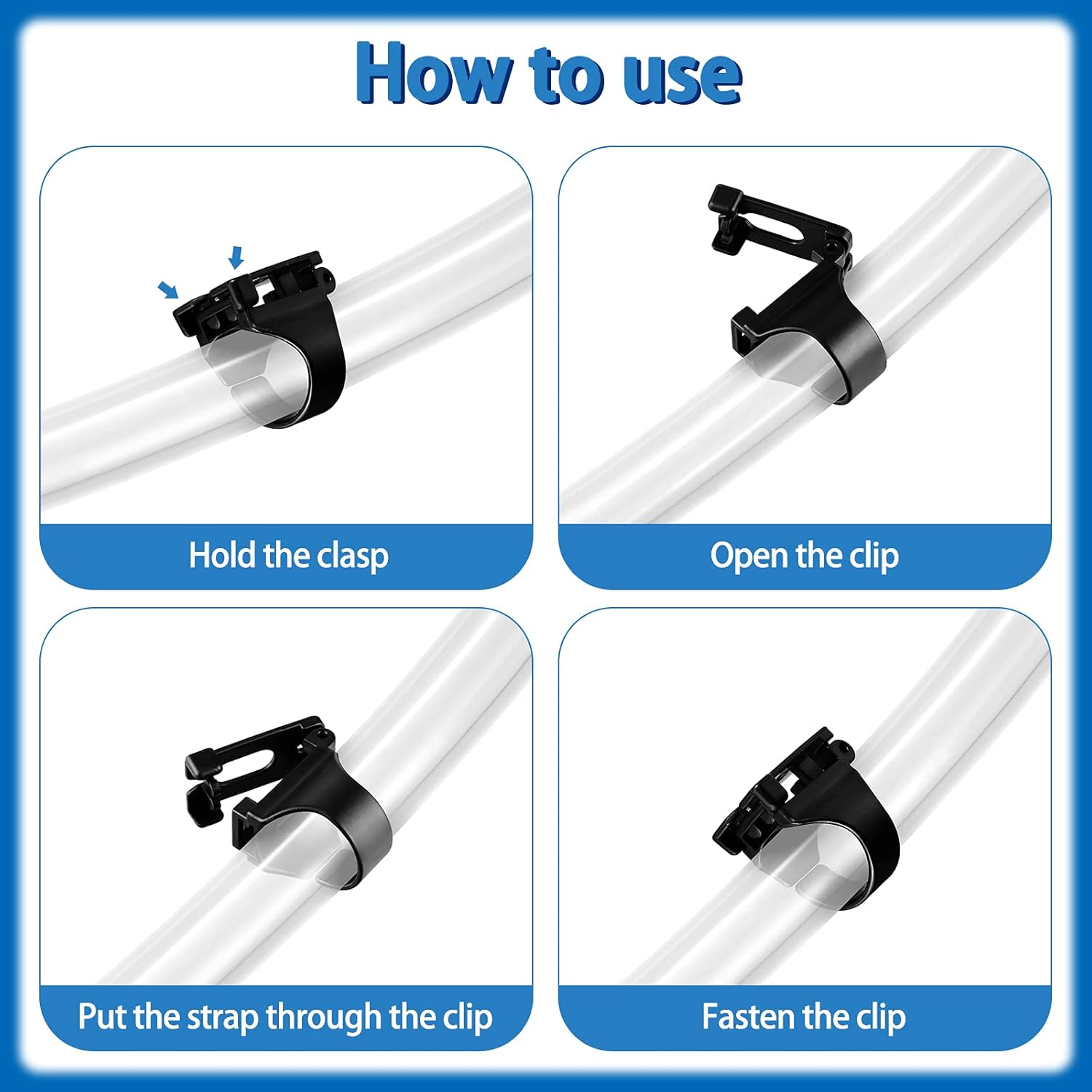 How to use

Hold the clasp

Open the clip

Put the strap through the clip

Fasten the clip