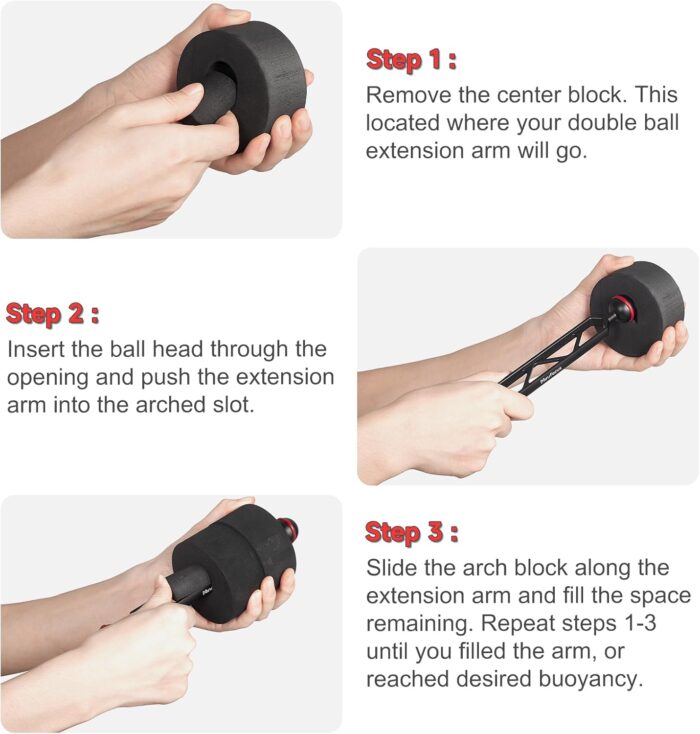 Step 1 :
Remove the center block. This located where your double ball extension arm will go.

Step 2 :
Insert the ball head through the opening and push the extension arm into the arched slot.

Step 3 :
Slide the arch block along the extension arm and fill the space remaining. Repeat steps 1-3 until you filled the arm, or reached desired buoyancy.