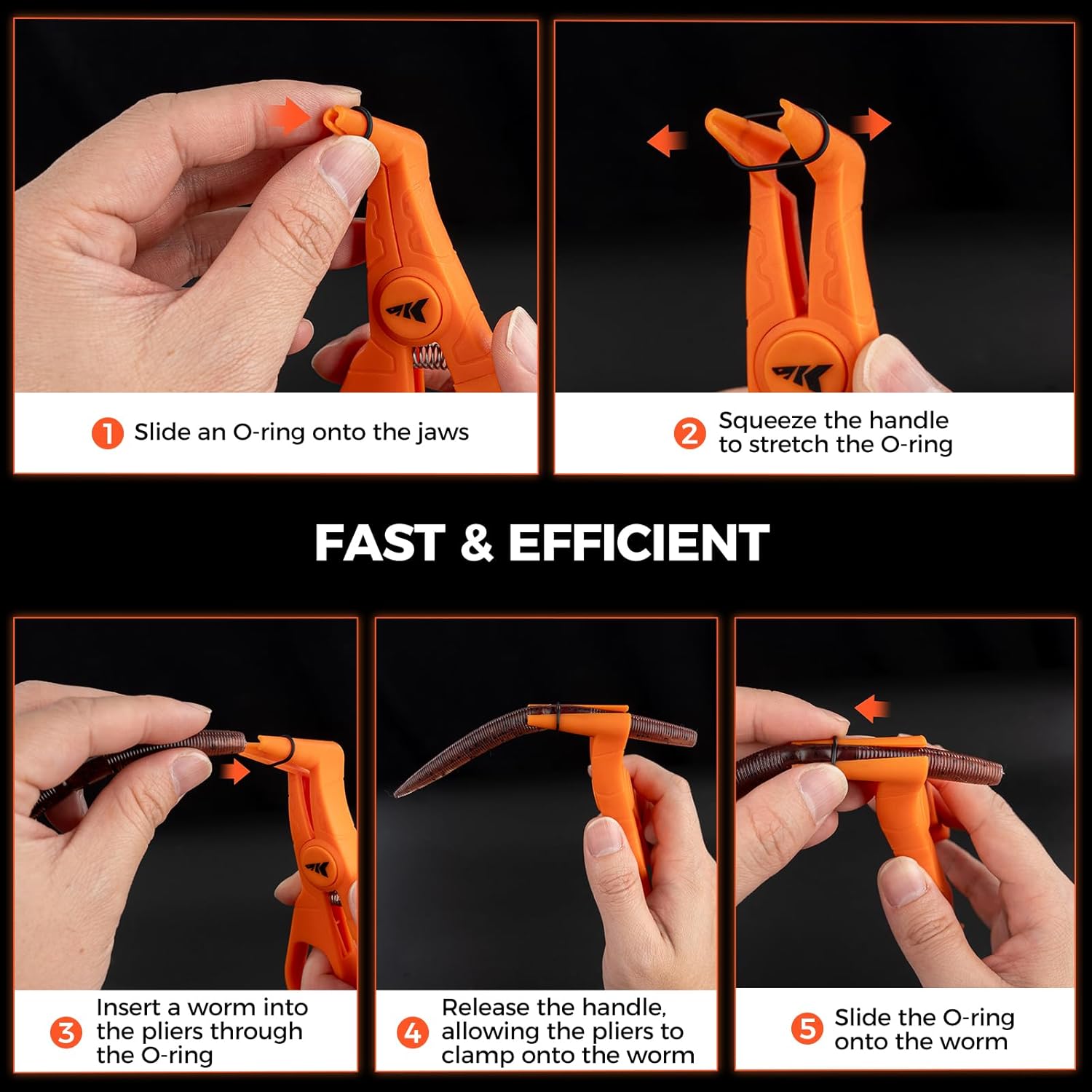 1 Slide an O-ring onto the jaws

2 Squeeze the handle to stretch the O-ring

FAST & EFFICIENT

3 Insert a worm into the pliers through the O-ring

4 Release the handle, allowing the pliers to clamp onto the worm

5 Slide the O-ring onto the worm