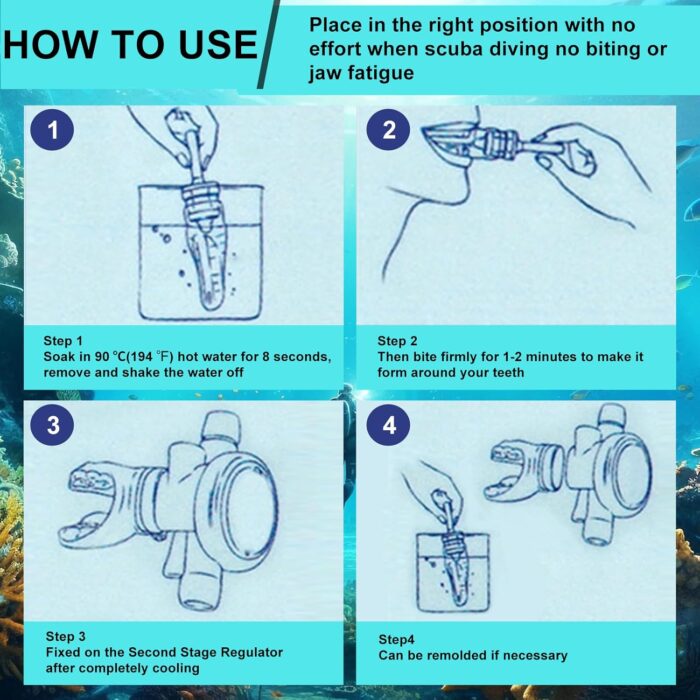 HOW TO USE

Place in the right position with no effort when scuba diving no biting or jaw fatigue

1

Step 1
Soak in 90 ℃(194 ℉) hot water for 8 seconds, remove and shake the water off

2

Step 2
Then bite firmly for 1-2 minutes to make it form around your teeth

3

Step 3
Fixed on the Second Stage Regulator after completely cooling

4

Step4
Can be remolded if necessary