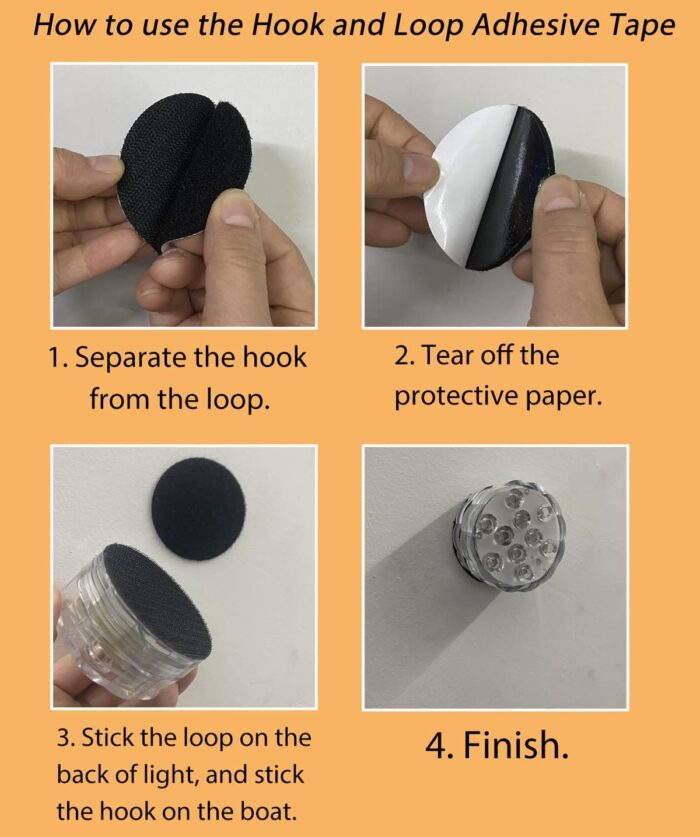 How to use the Hook and Loop Adhesive Tape

1. Separate the hook from the loop.

2. Tear off the protective paper.

3. Stick the loop on the back of light, and stick the hook on the boat.

4. Finish.