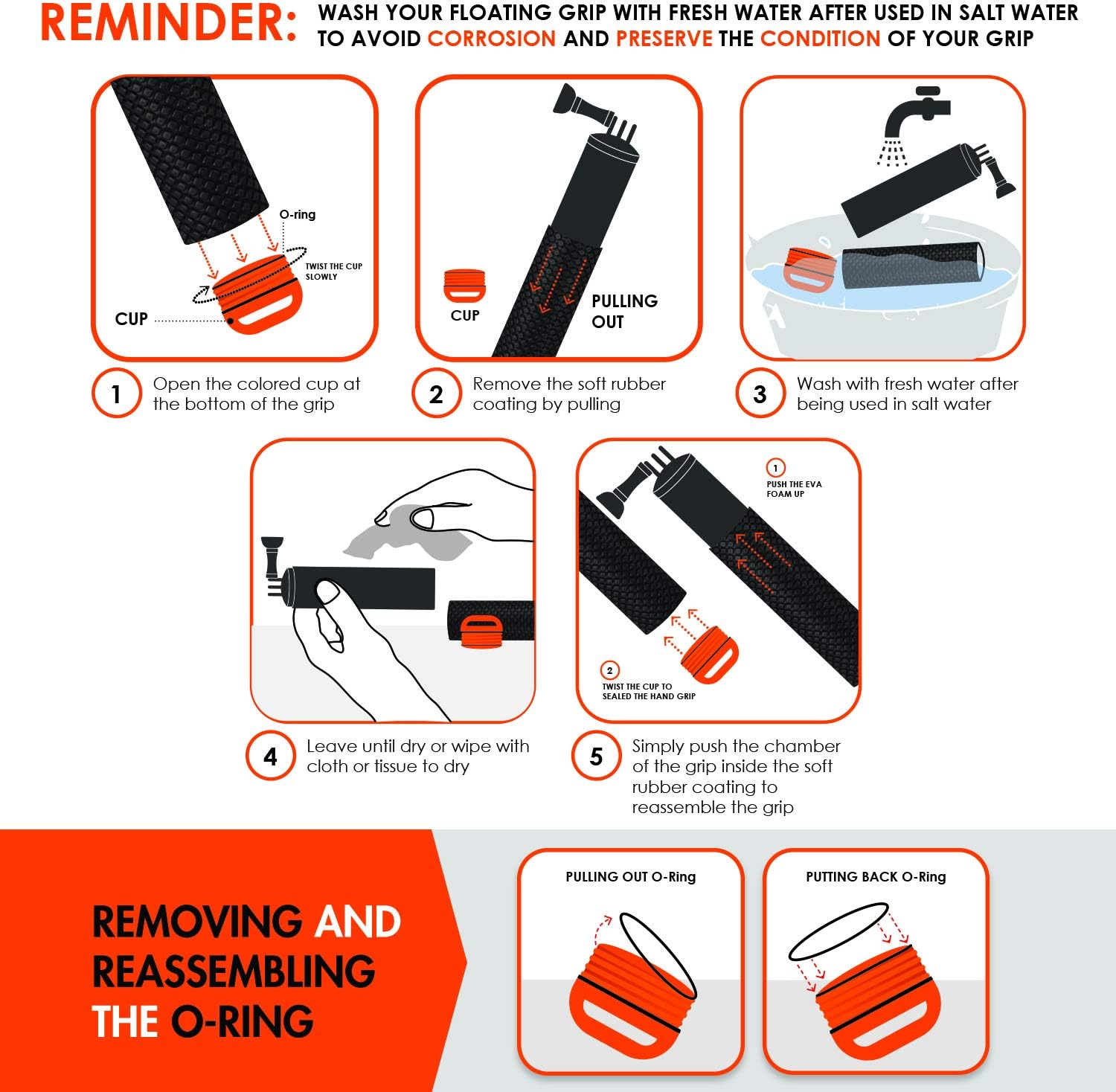 REMINDER: WASH YOUR FLOATING GRIP WITH FRESH WATER AFTER USED IN SALT WATER TO AVOID CORROSION AND PRESERVE THE CONDITION OF YOUR GRIP

O-ring

TWIST THE CUP SLOWLY

CUP

CUP

PULLING OUT

1 Open the colored cup at the bottom of the grip

2 Remove the soft rubber coating by pulling

3 Wash with fresh water after being used in salt water

1 PUSH THE EVA FOAM UP

2 TWIST THE CUP TO SEALED THE HAND GRIP

4 Leave until dry or wipe with cloth or tissue to dry

5 Simply push the chamber of the grip inside the soft rubber coating to reassemble the grip

REMOVING AND REASSEMBLING THE O-RING

PULLING OUT O-Ring

PUTTING BACK O-Ring