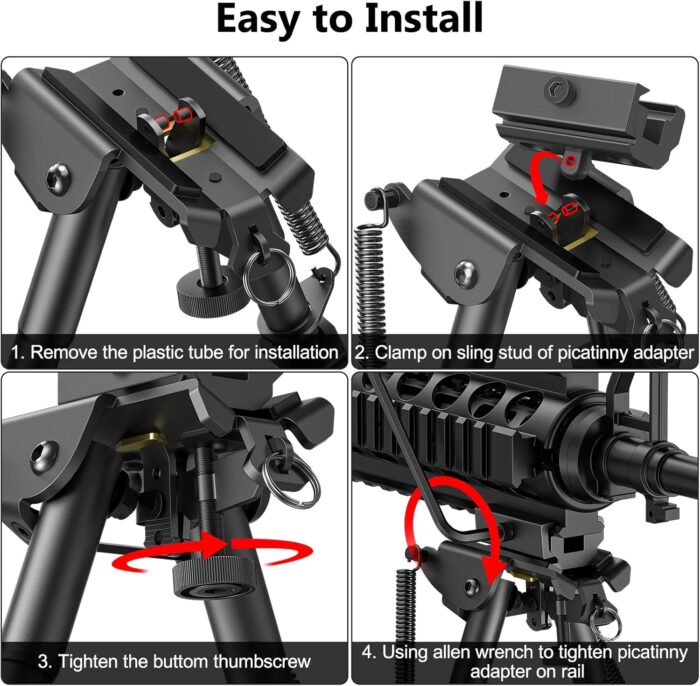 Easy to Install

1. Remove the plastic tube for installation

2. Clamp on sling stud of picatinny adapter

3. Tighten the buttom thumbscrew

4. Using allen wrench to tighten picatinny adapter on rail