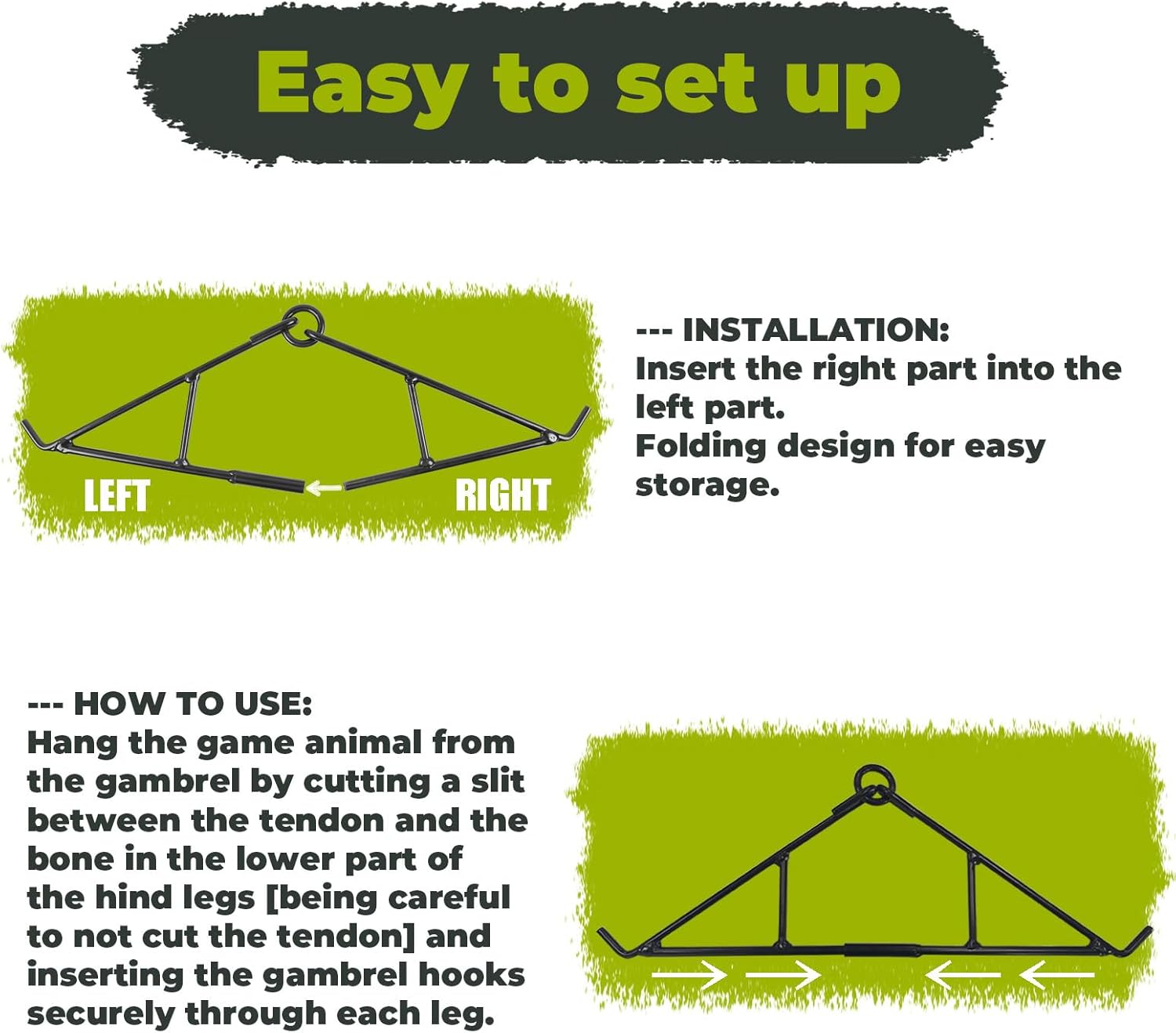 Easy to set up

LEFT
RIGHT

--- INSTALLATION:
Insert the right part into the left part.
Folding design for easy storage.

--- HOW TO USE:
Hang the game animal from the gambrel by cutting a slit between the tendon and the bone in the lower part of the hind legs [being careful to not cut the tendon] and inserting the gambrel hooks securely through each leg.