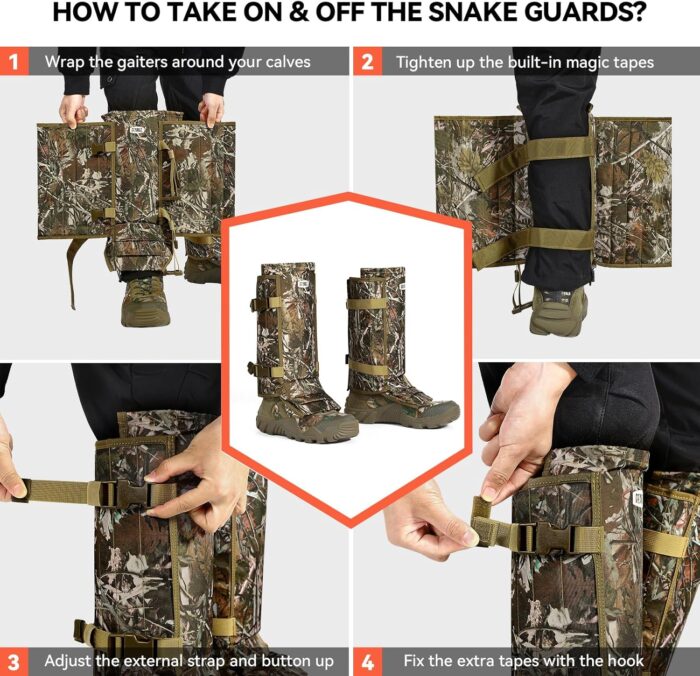 HOW TO TAKE ON & OFF THE SNAKE GUARDS?

1 Wrap the gaiters around your calves

2 Tighten up the built-in magic tapes

3 Adjust the external strap and button up

4 Fix the extra tapes with the hook