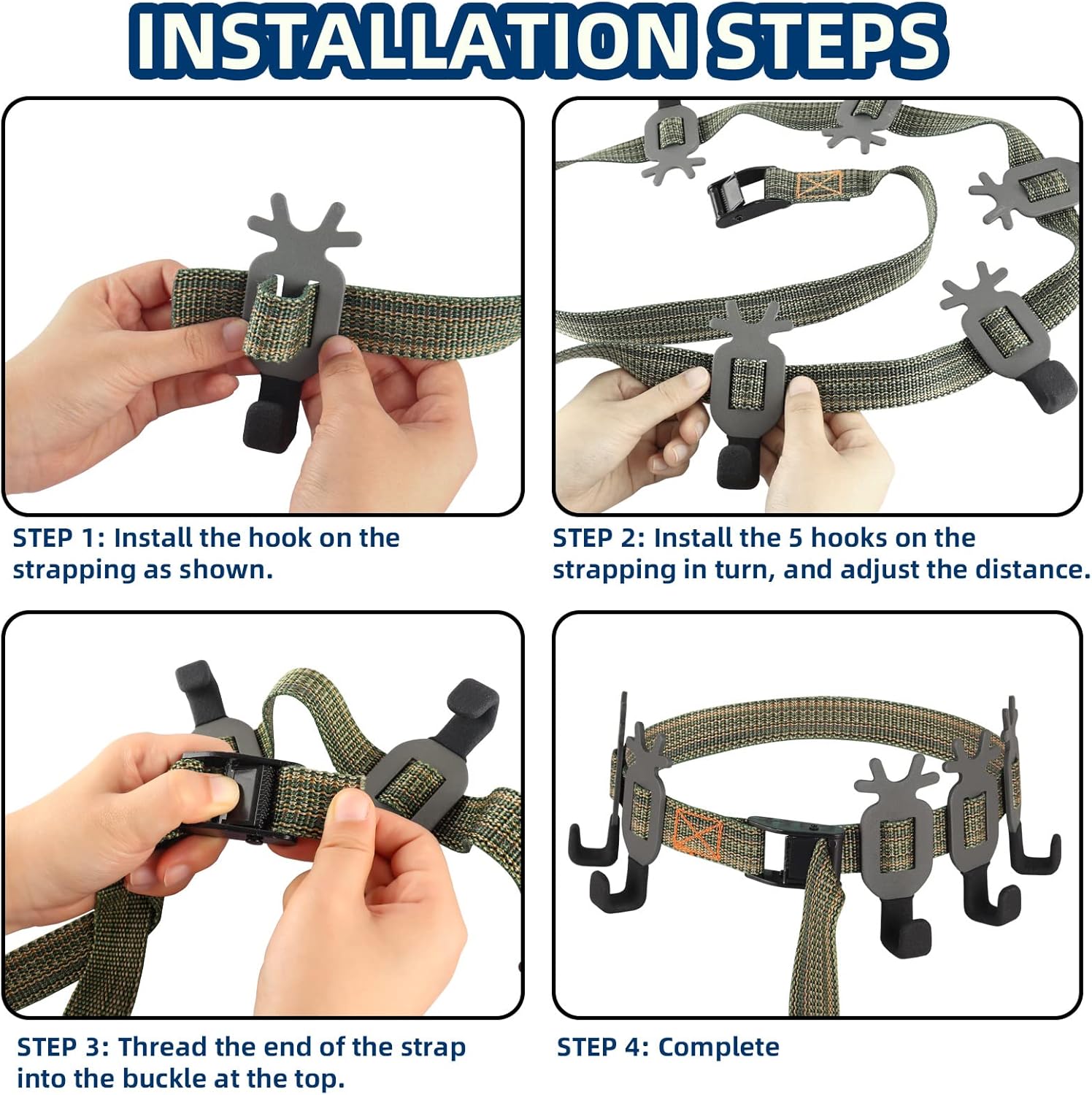 INSTALLATION STEPS

STEP 1: Install the hook on the strapping as shown.

STEP 2: Install the 5 hooks on the strapping in turn, and adjust the distance.

STEP 3: Thread the end of the strap into the buckle at the top.

STEP 4: Complete