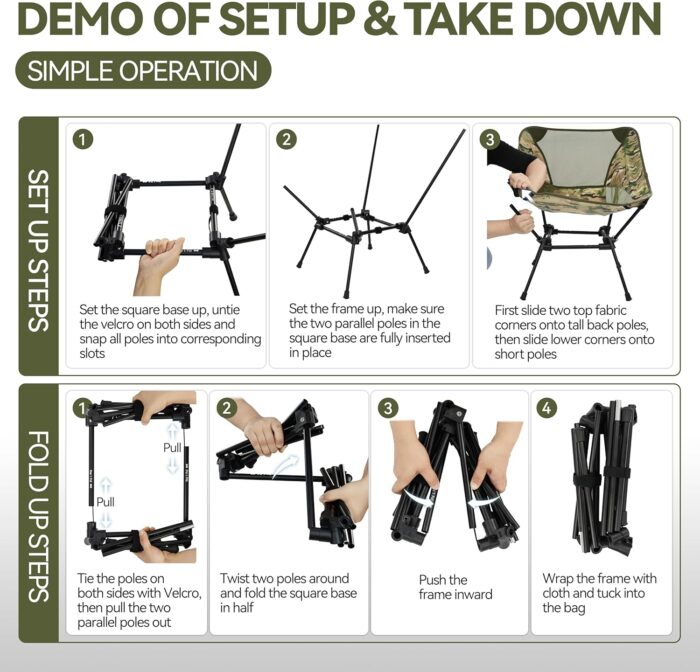 DEMO OF SETUP & TAKE DOWN

SIMPLE OPERATION

SET UP STEPS

1
Set the square base up, untie the velcro on both sides and snap all poles into corresponding slots

2
Set the frame up, make sure the two parallel poles in the square base are fully inserted in place

3
First slide two top fabric corners onto tall back poles, then slide lower corners onto short poles

FOLD UP STEPS

1
Pull
Pull
Tie the poles on both sides with Velcro, then pull the two parallel poles out

2
Twist two poles around and fold the square base in half

3
Push the frame inward

4
Wrap the frame with cloth and tuck into the bag