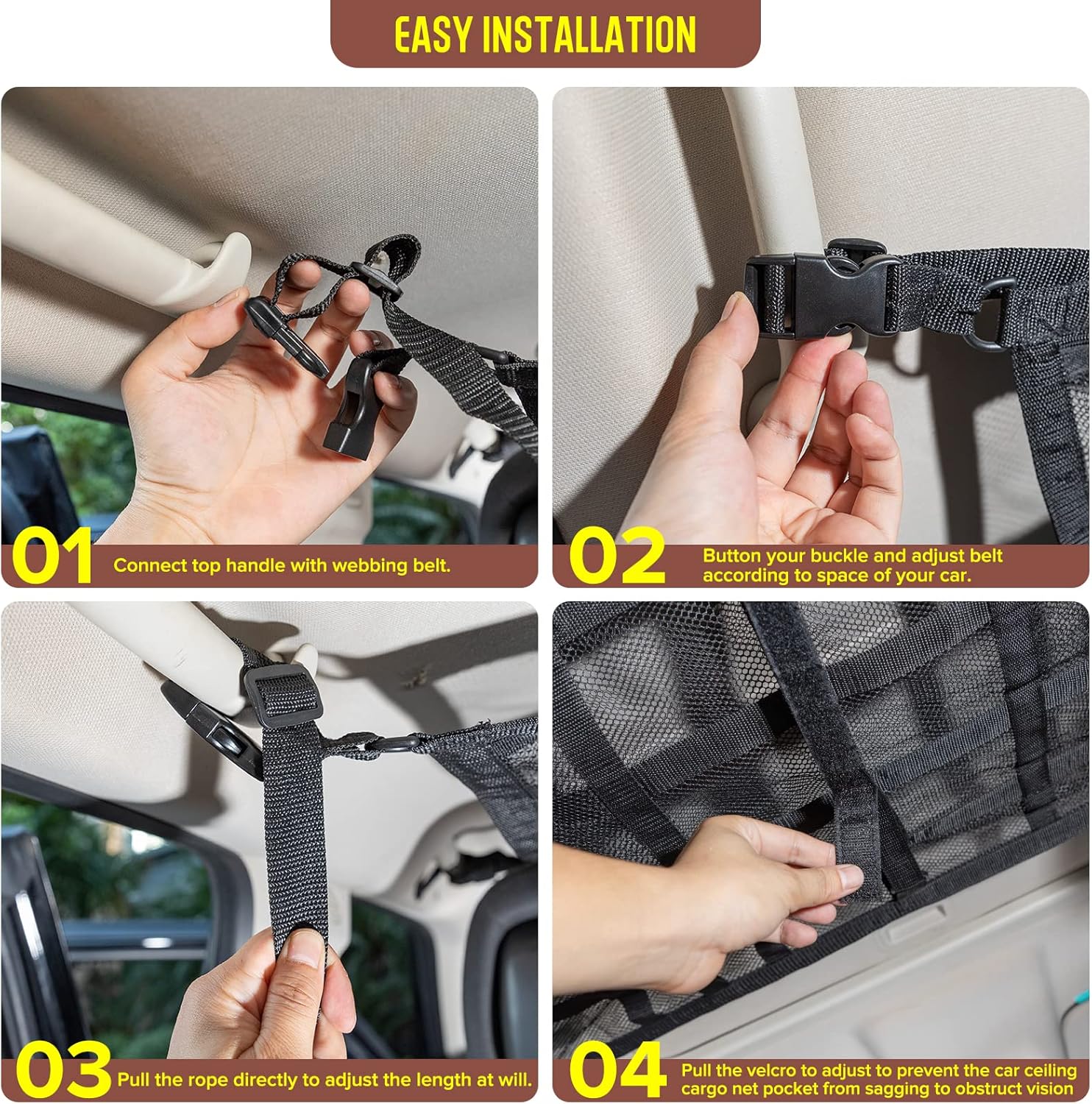 EASY INSTALLATION

01 Connect top handle with webbing belt.

02 Button your buckle and adjust belt according to space of your car.

03 Pull the rope directly to adjust the length at will.

04 Pull the velcro to adjust to prevent the car ceiling cargo net pocket from sagging to obstruct vision