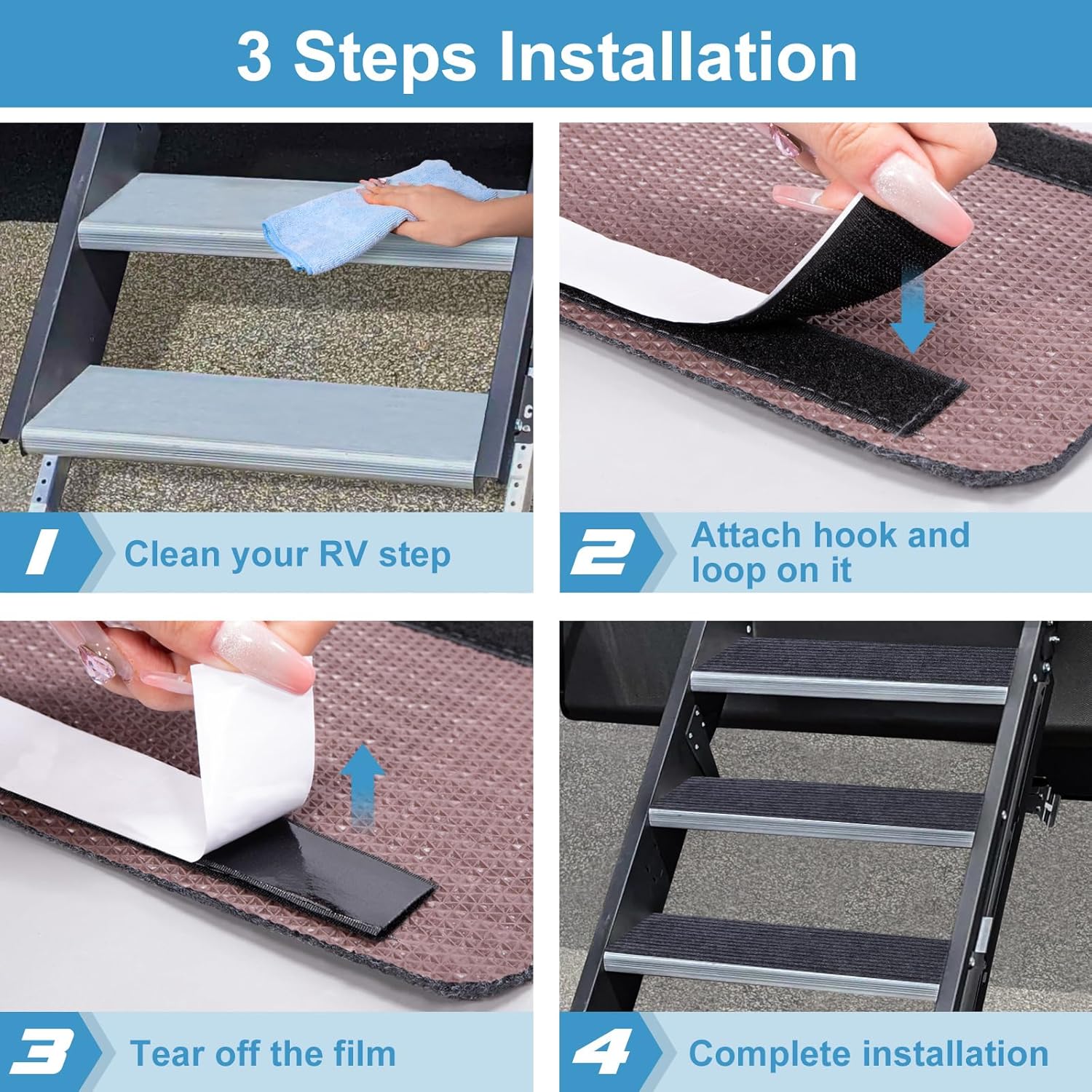 3 Steps Installation

1 Clean your RV step

2 Attach hook and loop on it

3 Tear off the film

4 Complete installation