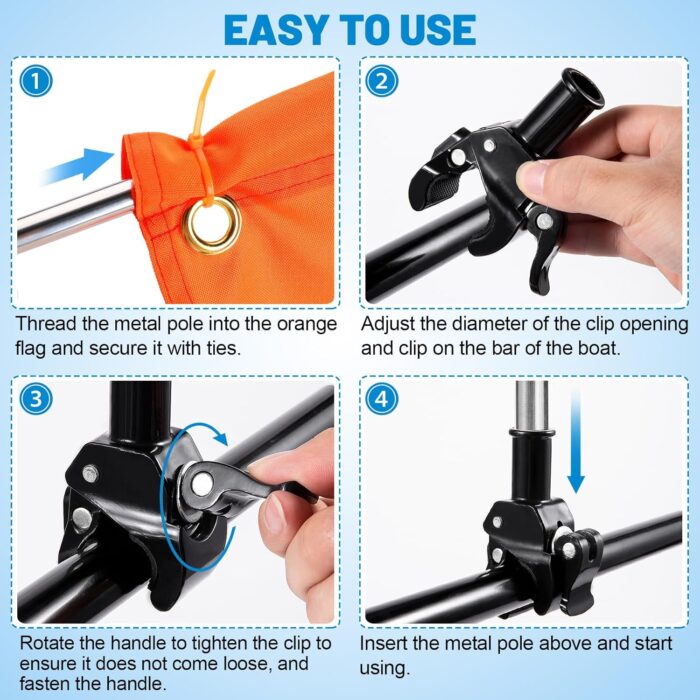 EASY TO USE

1

Thread the metal pole into the orange flag and secure it with ties.

2

Adjust the diameter of the clip opening and clip on the bar of the boat.

3

Rotate the handle to tighten the clip to ensure it does not come loose, and fasten the handle.

4

Insert the metal pole above and start using.