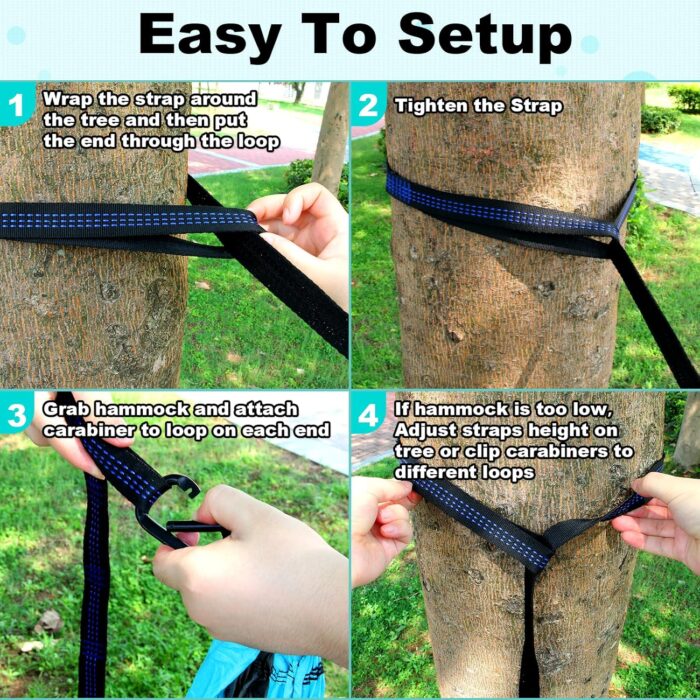 Easy To Setup

1 Wrap the strap around the tree and then put the end through the loop

2 Tighten the Strap

3 Grab hammock and attach carabiner to loop on each end

4 If hammock is too low, Adjust straps height on tree or clip carabiners to different loops