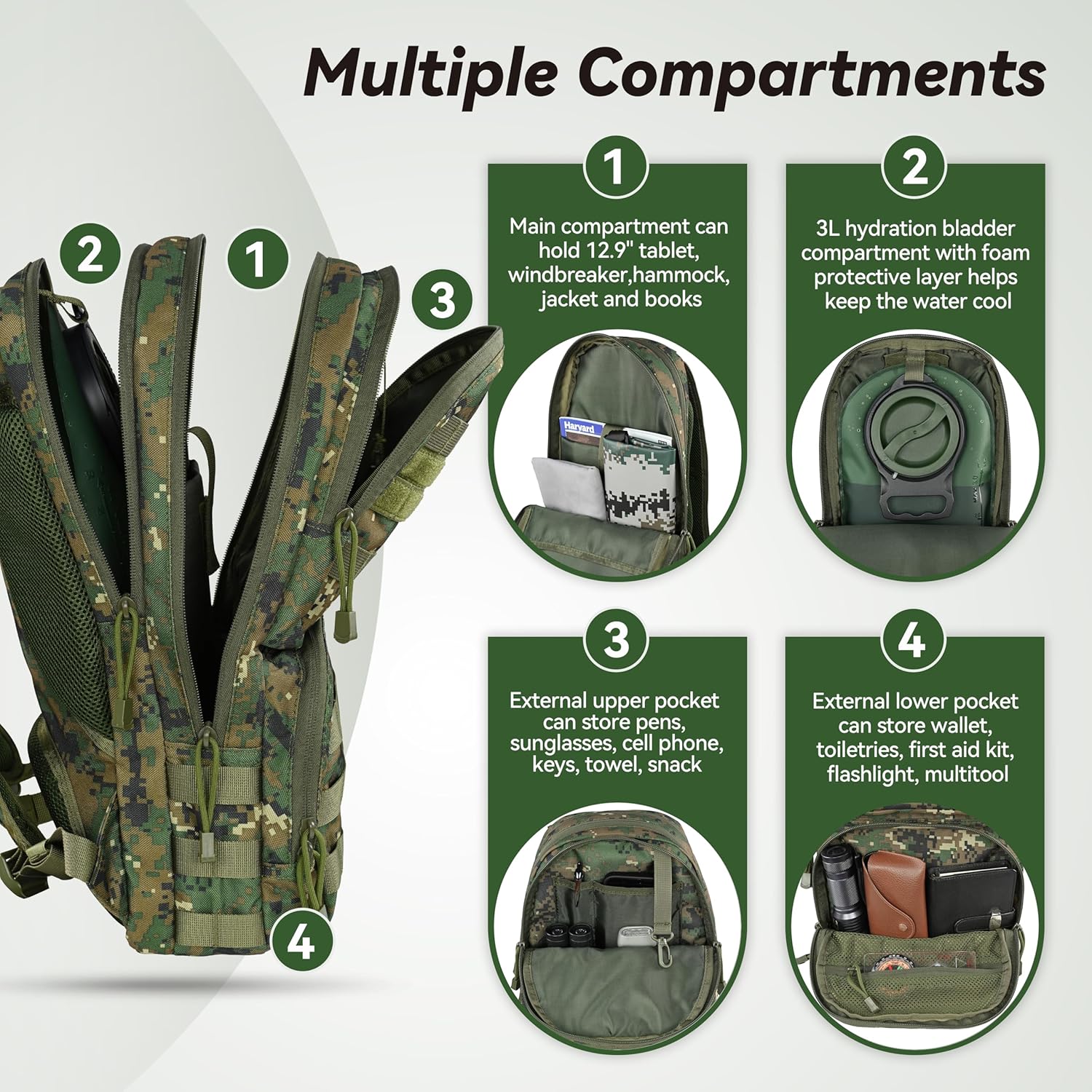 Multiple Compartments

2
1
3
4

1
Main compartment can hold 12.9" tablet, windbreaker,hammock, jacket and books

Harvard

2
3L hydration bladder compartment with foam protective layer helps keep the water cool

3
External upper pocket can store pens, sunglasses, cell phone, keys, towel, snack

4
External lower pocket can store wallet, toiletries, first aid kit, flashlight, multitool